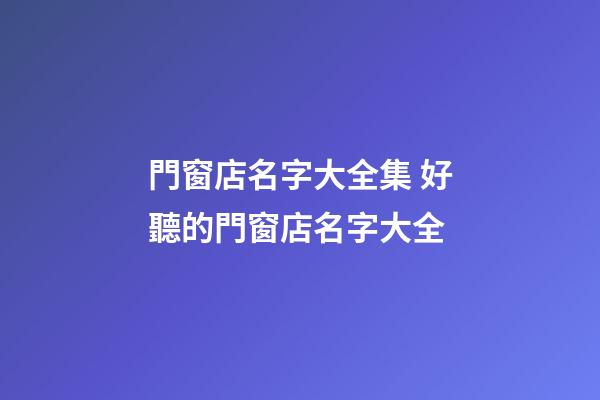 門窗店名字大全集 好聽的門窗店名字大全